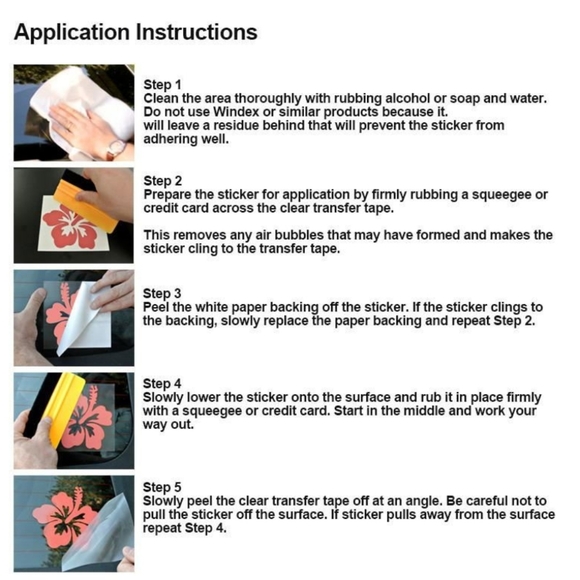 Application Instructions

Step 1
Clean the area thoroughly with rubbing alcohol or soap and water. Do not use Windex or similar products because it.
will leave a residue behind that will prevent the sticker from adhering well.

Step 2
Prepare the sticker for application by firmly rubbing a squeegee or credit card across the clear transfer tape.

This removes any air bubbles that may have formed and makes the sticker cling to the transfer tape.

Step 3
Peel the white paper backing off the sticker. If the sticker clings to the backing, slowly replace the paper backing and repeat Step 2.

Step 4
Slowly lower the sticker onto the surface and rub it in place firmly with a squeegee or credit card. Start in the middle and work your way out.

Step 5
Slowly peel the clear transfer tape off at an angle. Be careful not to pull the sticker off the surface. If sticker pulls away from the surface repeat Step 4.